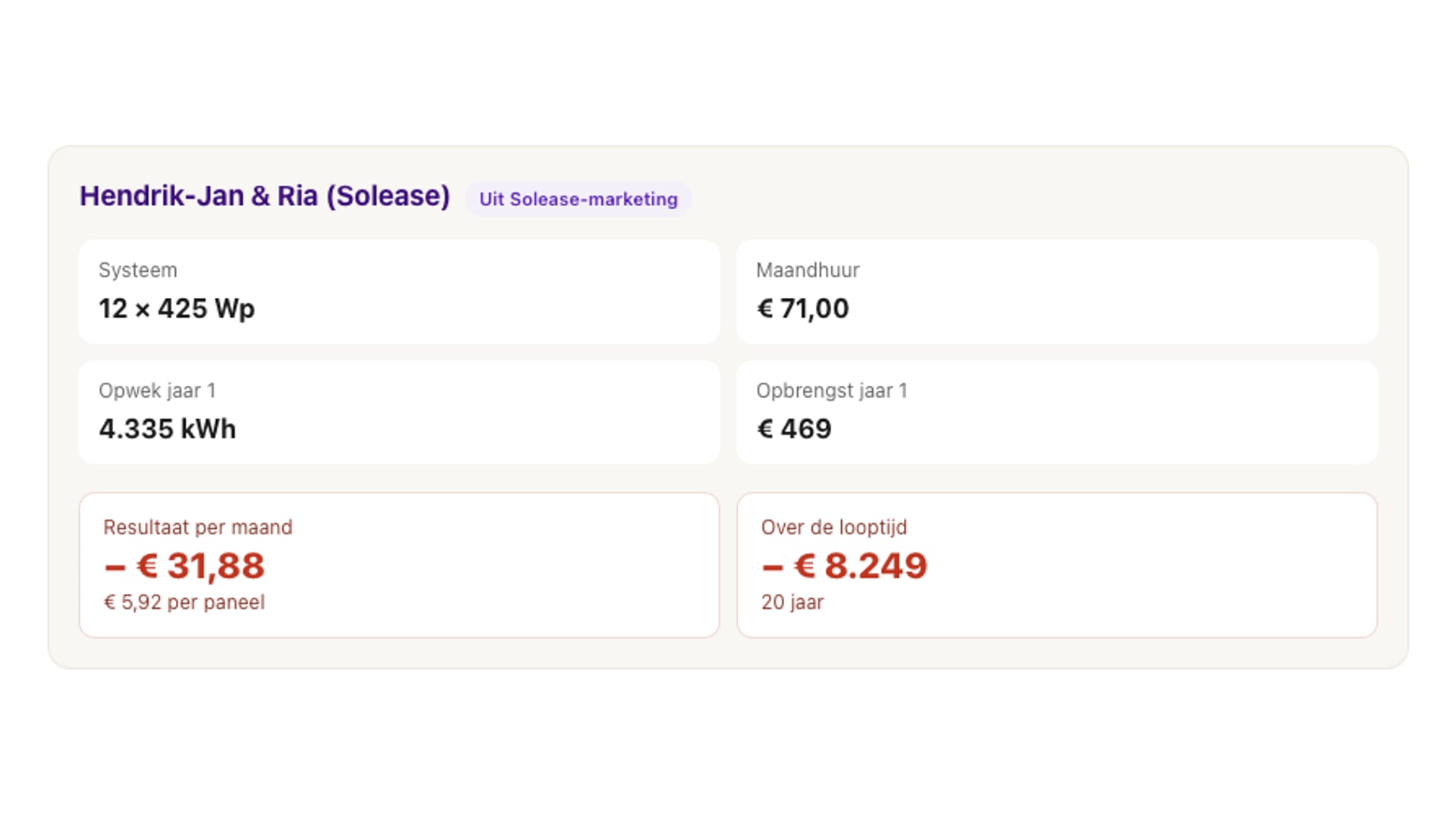 Hendrik-Jan & Ria (Solease) Uit Solease-marketing

Systeem
12 × 425 Wp

Maandhuur
€ 71,00

Opwek jaar 1
4.335 kWh

Opbrengst jaar 1
€ 469

Resultaat per maand
– € 31,88
€ 5,92 per paneel

Over de looptijd
– € 8.249
20 jaar